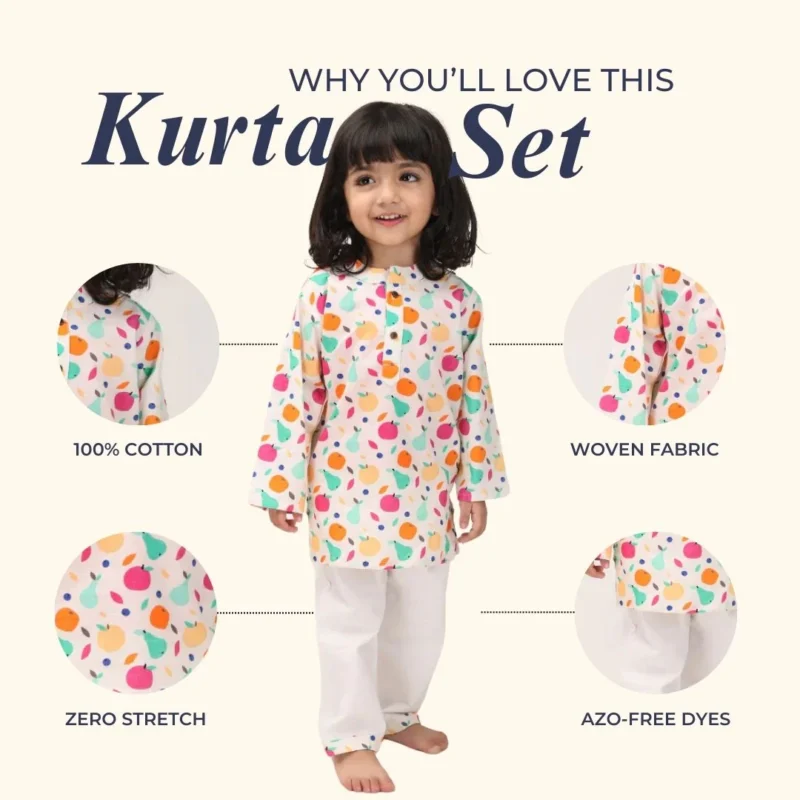 WHY YOU'LL LOVE THIS
Kurta Set

100% COTTON

WOVEN FABRIC

ZERO STRETCH

AZO-FREE DYES