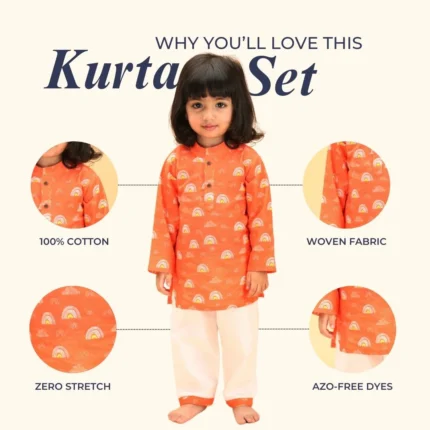 WHY YOU'LL LOVE THIS
Kurta Set

100% COTTON

WOVEN FABRIC

ZERO STRETCH

AZO-FREE DYES