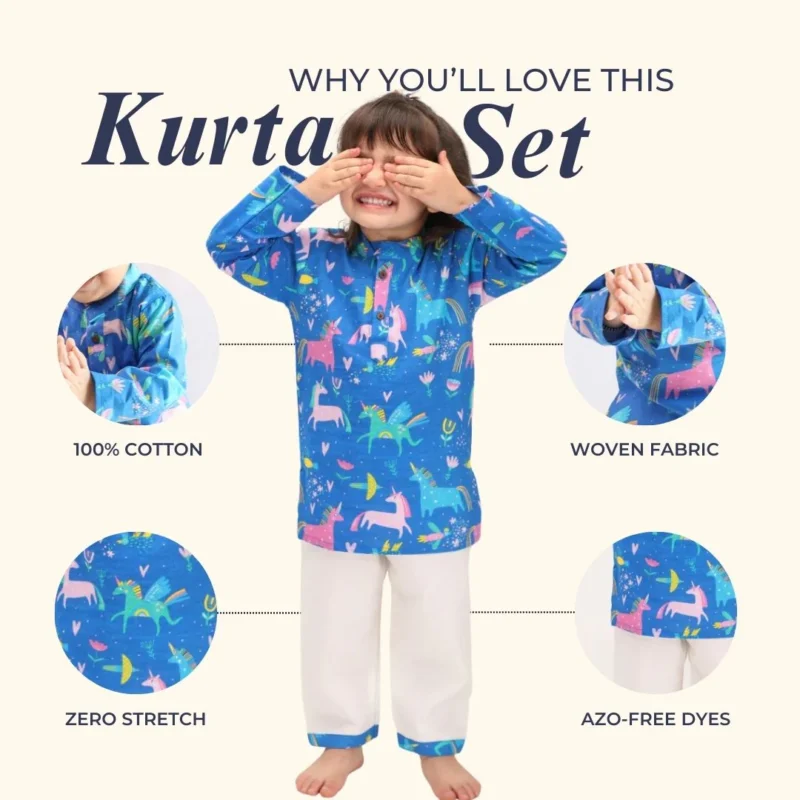 WHY YOU'LL LOVE THIS
Kurta Set

100% COTTON

WOVEN FABRIC

ZERO STRETCH

AZO-FREE DYES